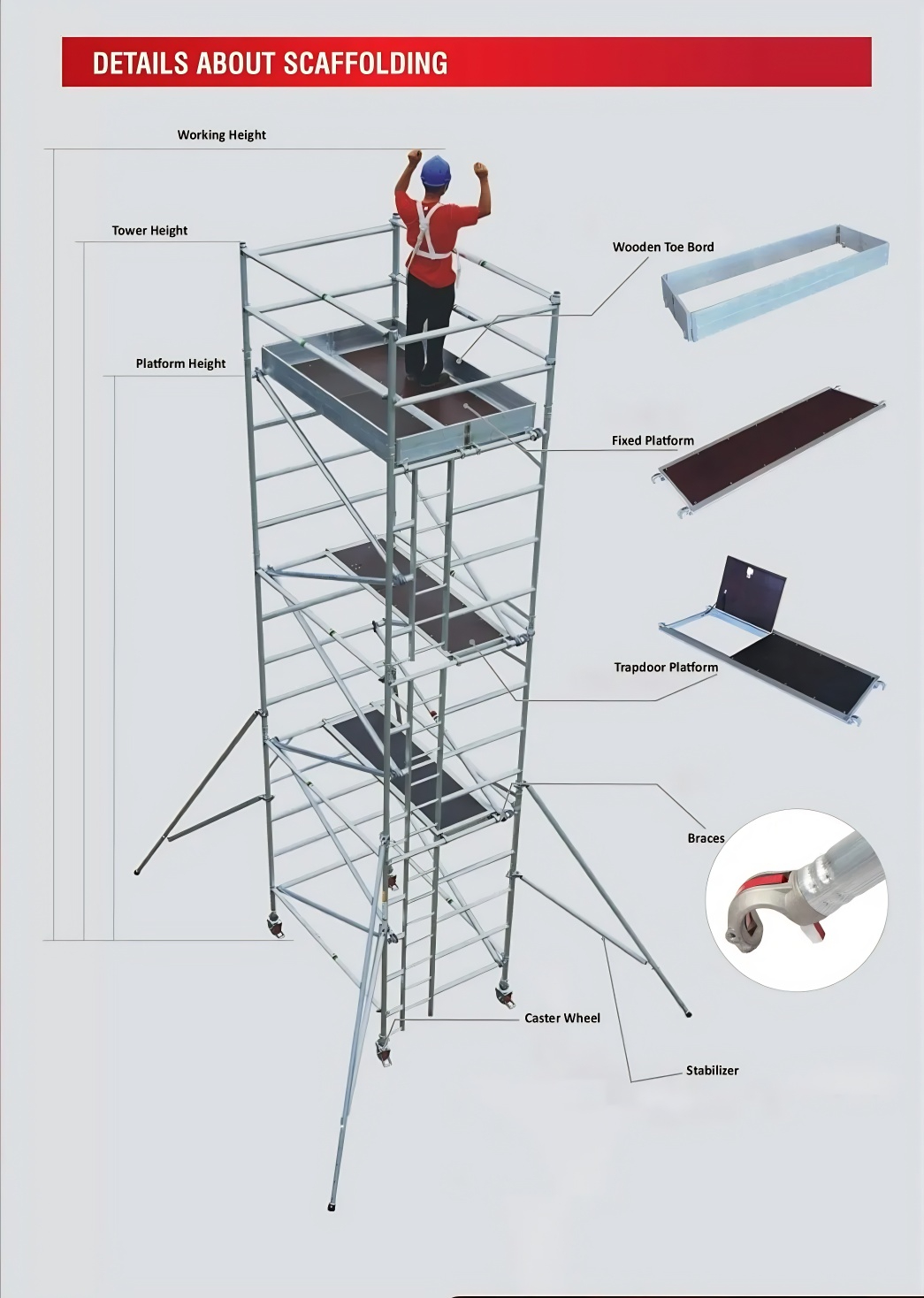 DETAILS ABOUT SCAFFOLDING

Working Height

Tower Height

Platform Height

Wooden Toe Bord

Fixed Platform

Trapdoor Platform

Braces

Caster Wheel

Stabilizer